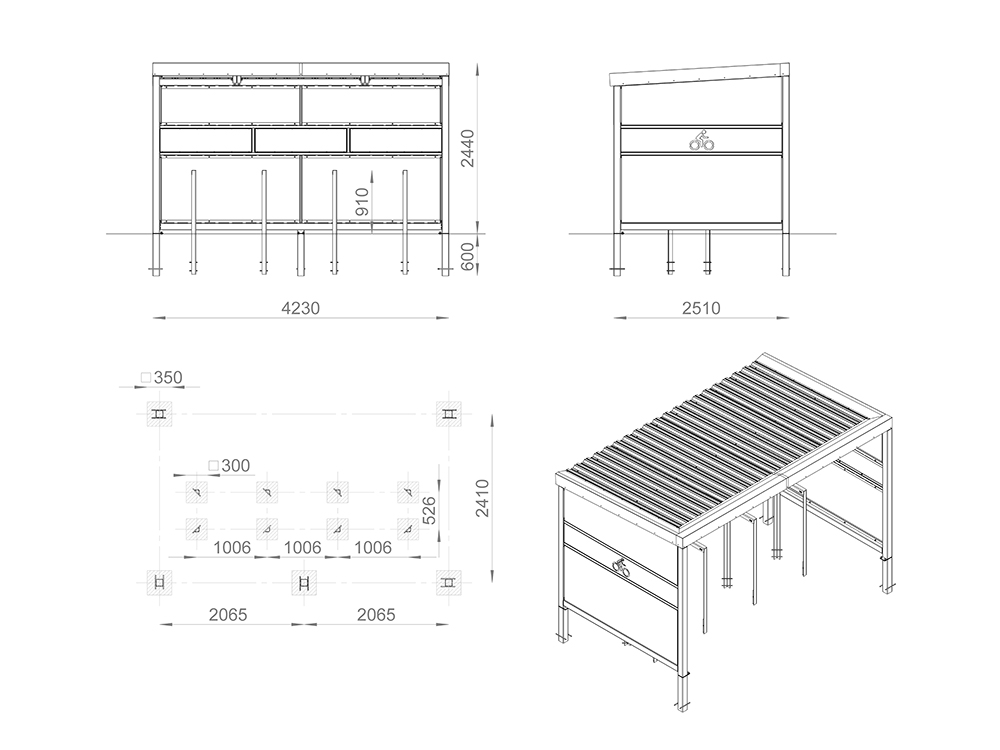 2440
910
600
4230
2510
□350
□300
526
2410
1006
1006
1006
2065
2065