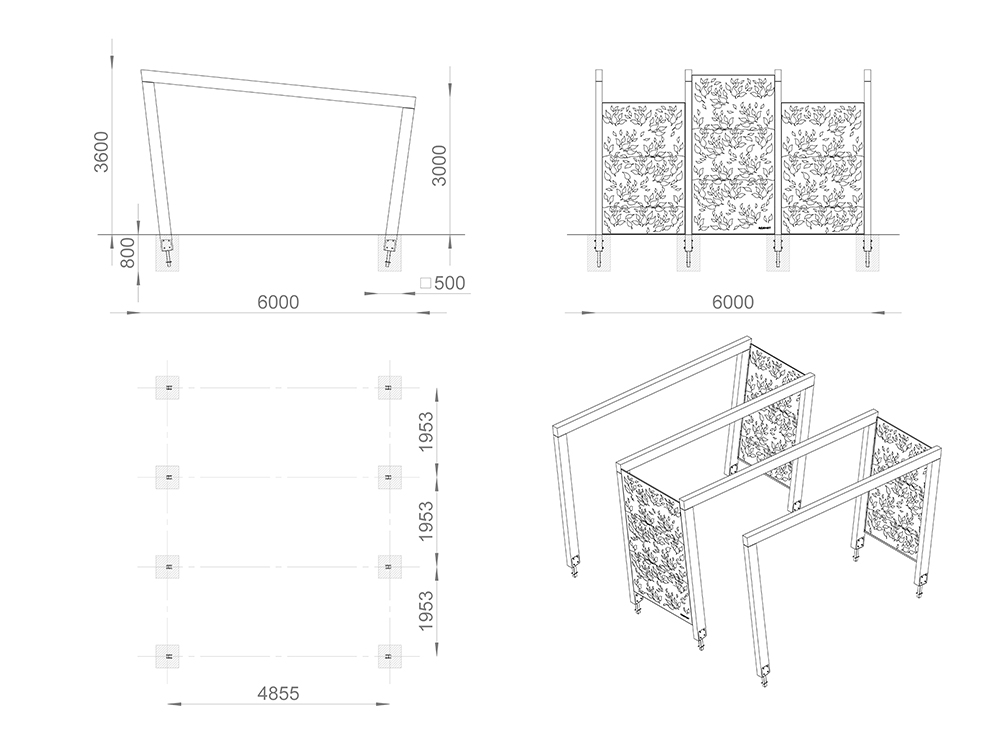 3600
3000
800
□500
6000
6000
1953
1953
1953
4855