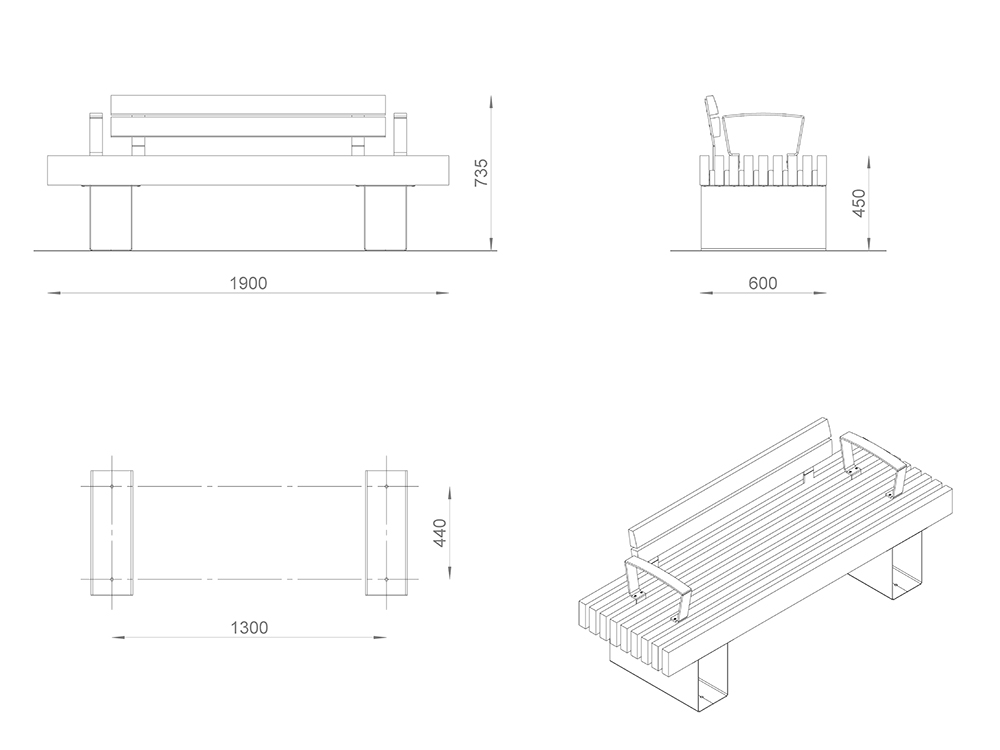 735

1900

450

600

440

1300