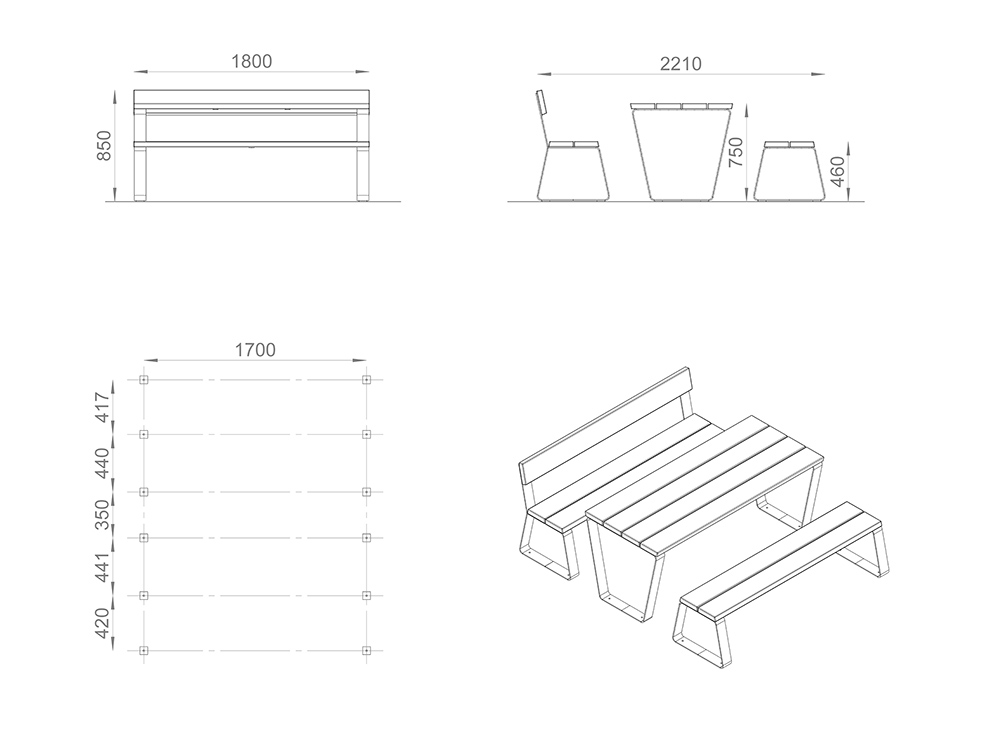 1800

850

2210

750

460

1700

417

440

350

441

420