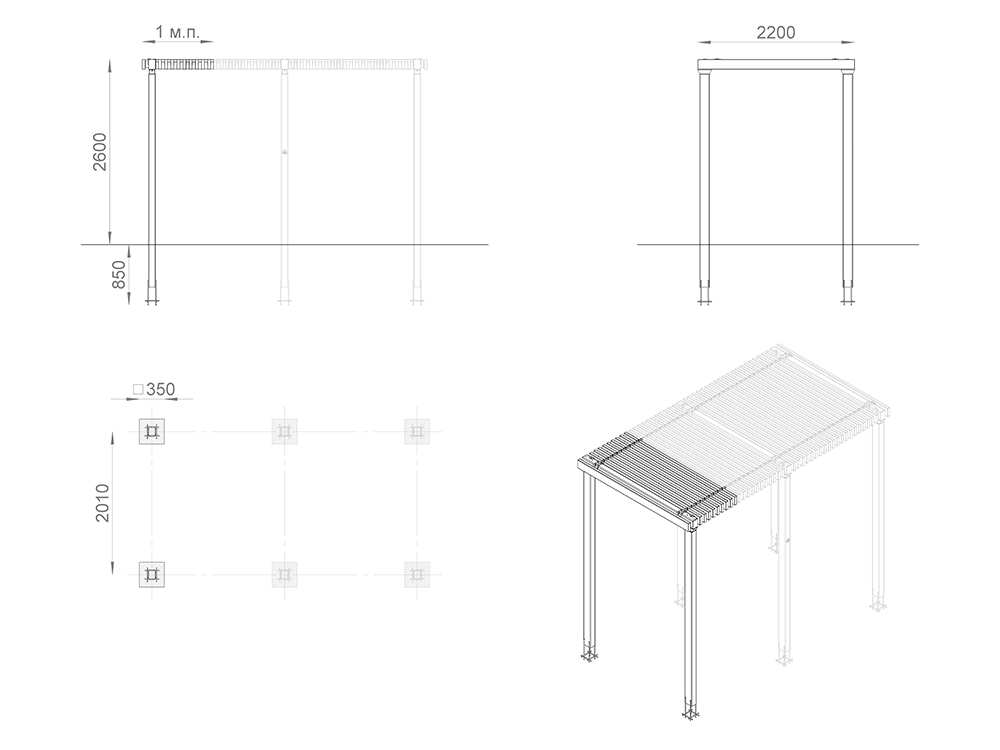 1 м.п.

2600

850

2200

□350

2010